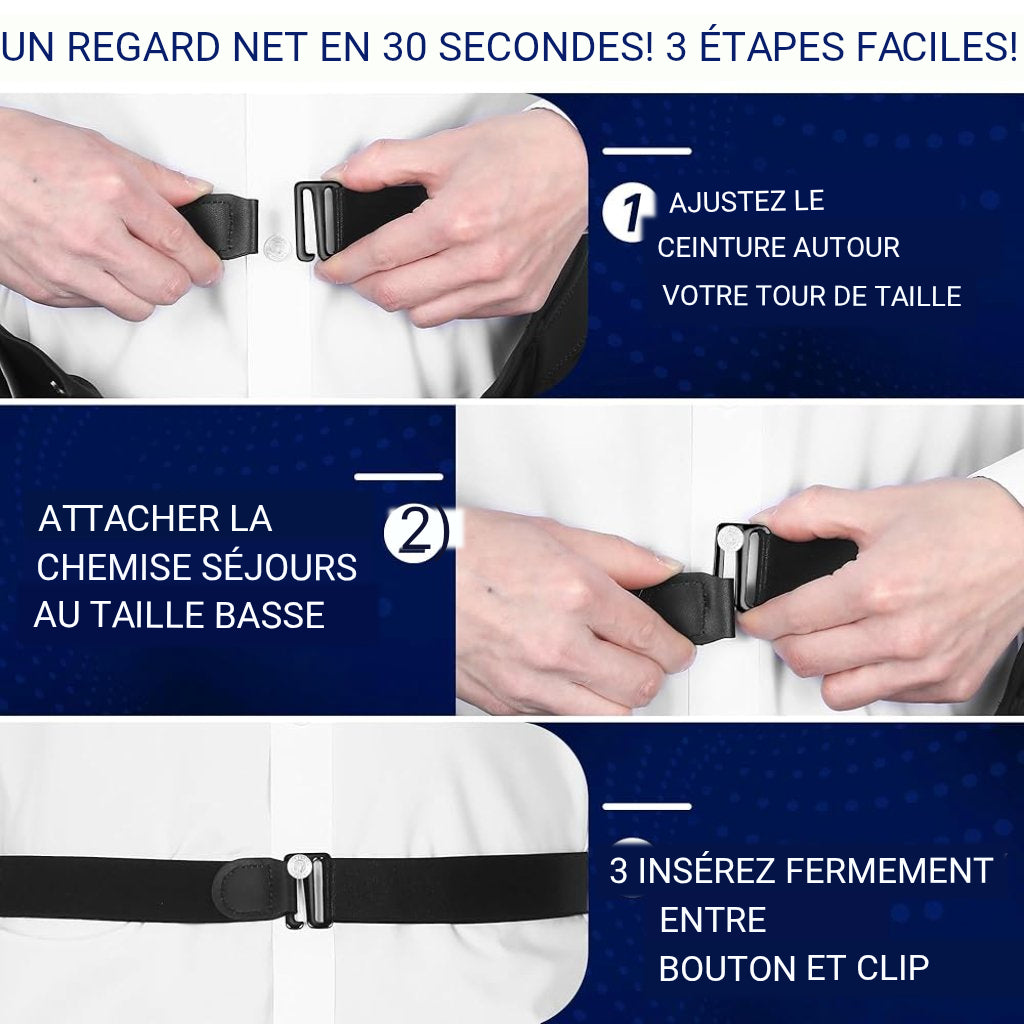 UN REGARD NET EN 30 SECONDES! 3 ÉTAPES FACILES!

1 AJUSTEZ LE CEINTURE AUTOUR VOTRE TOUR DE TAILLE

2 ATTACHER LA CHEMISE SÉJOURS AU TAILLE BASSE

3 INSÉREZ FERMEMENT ENTRE BOUTON ET CLIP