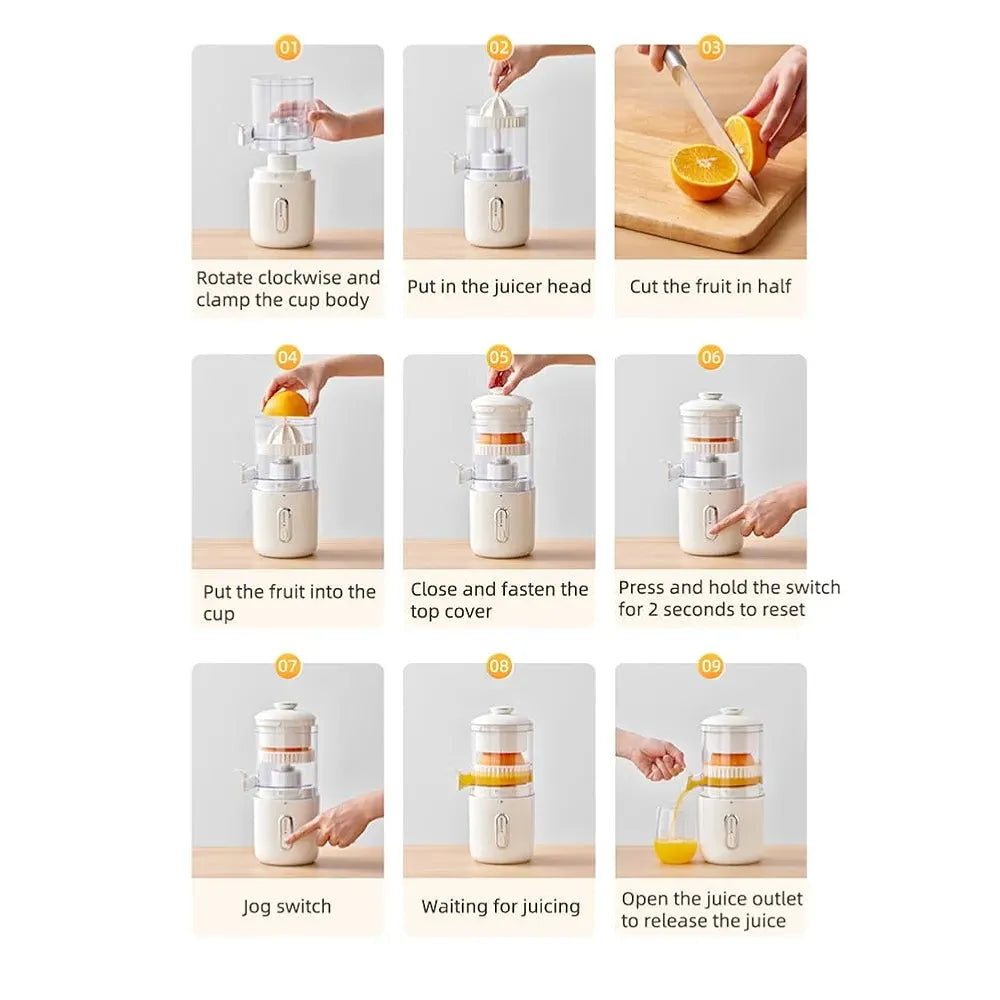 01
Rotate clockwise and clamp the cup body

02
Put in the juicer head

03
Cut the fruit in half

04
Put the fruit into the cup

05
Close and fasten the top cover

06
Press and hold the switch for 2 seconds to reset

07
Jog switch

08
Waiting for juicing

09
Open the juice outlet to release the juice